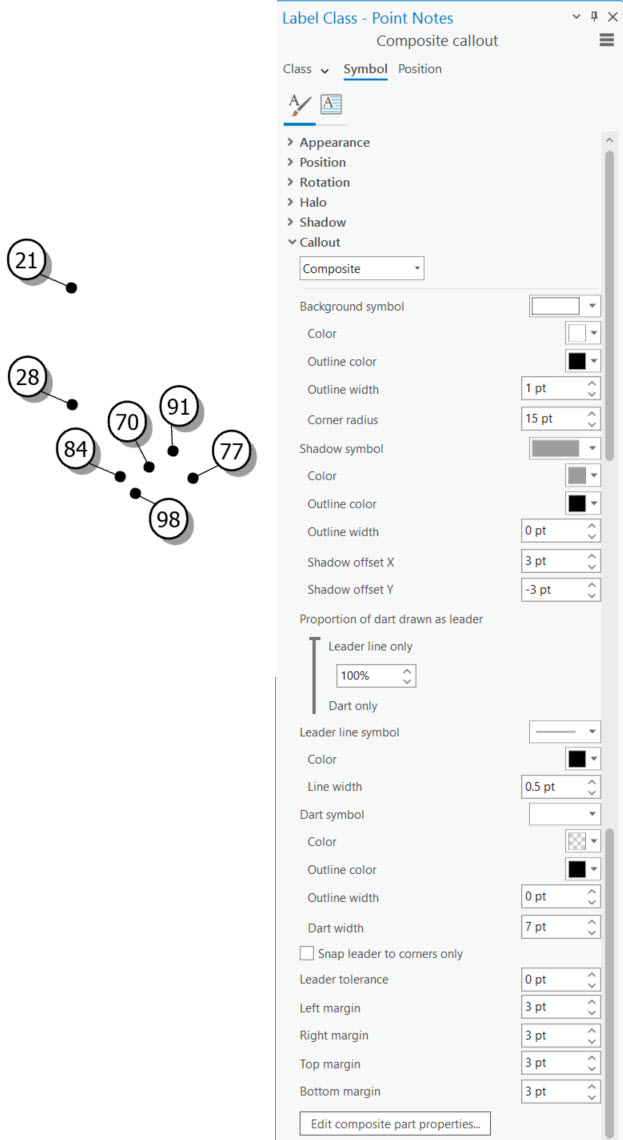 21

28

70

91

84

77

98

Label Class - Point Notes

Composite callout

Class Symbol Position

Appearance
Position
Rotation
Halo
Shadow
Callout

Composite

Background symbol
Color
Outline color
Outline width 1 pt
Corner radius 15 pt
Shadow symbol
Color
Outline color
Outline width 0 pt
Shadow offset X 3 pt
Shadow offset Y -3 pt
Proportion of dart drawn as leader
Leader line only
100%
Dart only
Leader line symbol
Color
Line width 0.5 pt
Dart symbol
Color
Outline color
Outline width 0 pt
Dart width 7 pt
Snap leader to corners only
Leader tolerance 0 pt
Left margin 3 pt
Right margin 3 pt
Top margin 3 pt
Bottom margin 3 pt
Edit composite part properties...