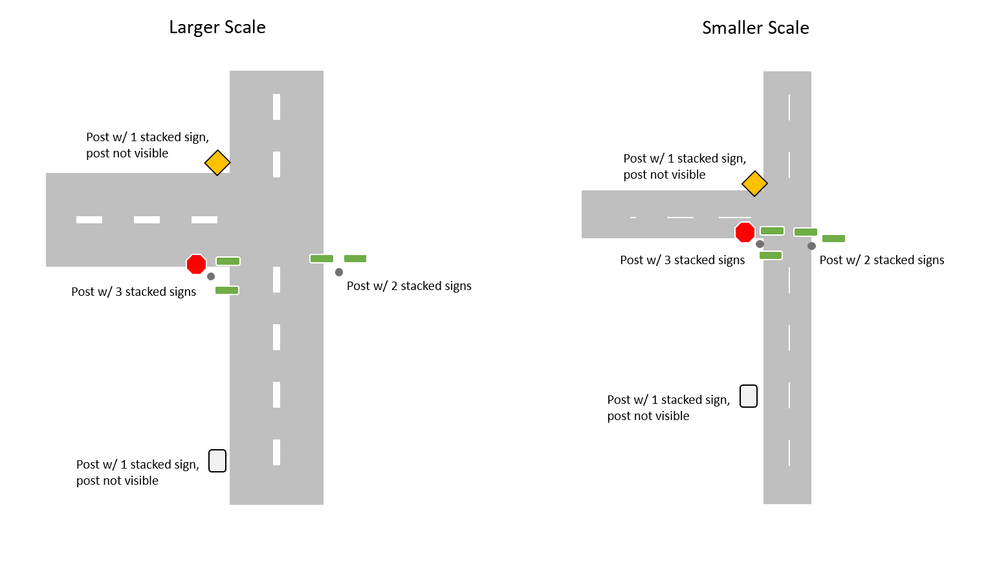 Larger Scale

Post w/ 1 stacked sign, post not visible

Post w/ 3 stacked signs

Post w/ 2 stacked signs

Post w/ 1 stacked sign, post not visible

Smaller Scale

Post w/ 1 stacked sign, post not visible

Post w/ 3 stacked signs

Post w/ 2 stacked signs

Post w/ 1 stacked sign, post not visible