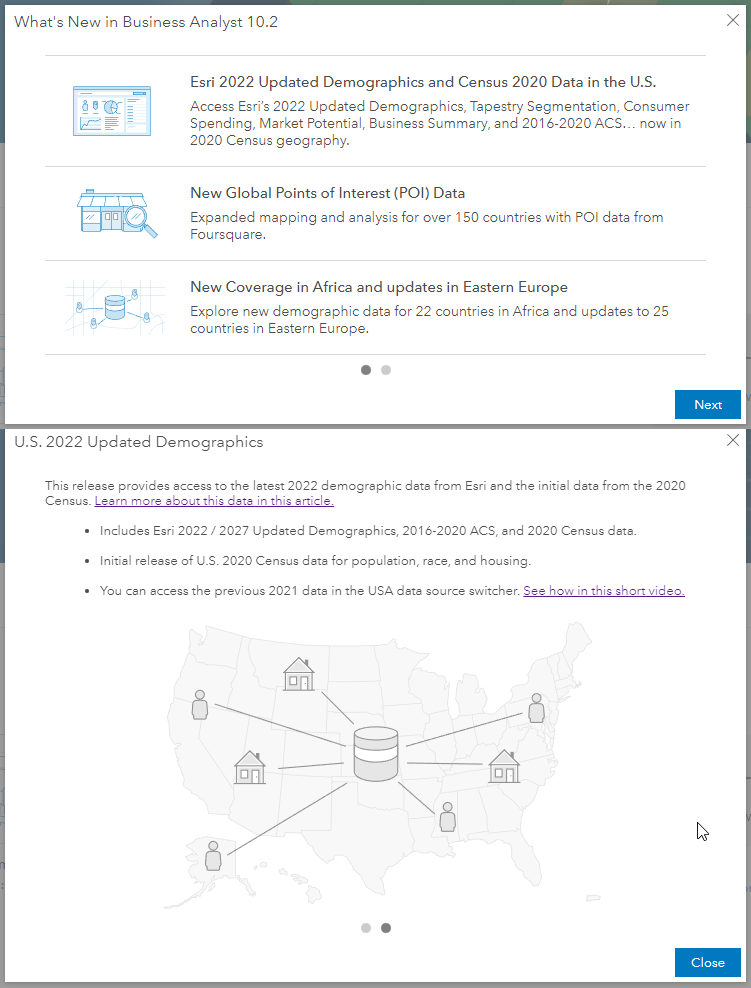 What's New in Business Analyst 10.2

Esri 2022 Updated Demographics and Census 2020 Data in the U.S.
Access Esri's 2022 Updated Demographics, Tapestry Segmentation, Consumer Spending, Market Potential, Business Summary, and 2016-2020 ACS... now in 2020 Census geography.

New Global Points of Interest (POI) Data
Expanded mapping and analysis for over 150 countries with POI data from Foursquare.

New Coverage in Africa and updates in Eastern Europe
Explore new demographic data for 22 countries in Africa and updates to 25 countries in Eastern Europe.

Next

U.S. 2022 Updated Demographics

This release provides access to the latest 2022 demographic data from Esri and the initial data from the 2020 Census. Learn more about this data in this article.

• Includes Esri 2022 / 2027 Updated Demographics, 2016-2020 ACS, and 2020 Census data.

• Initial release of U.S. 2020 Census data for population, race, and housing.

• You can access the previous 2021 data in the USA data source switcher. See how in this short video.

Close