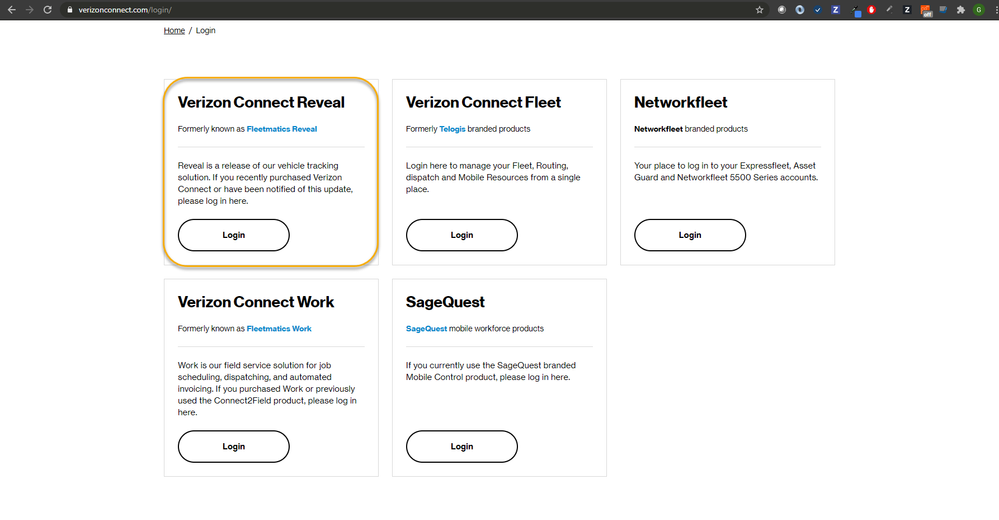 verizonconnect.com/login/

Home / Login

Verizon Connect Reveal

Formerly known as Fleetmatics Reveal

Reveal is a release of our vehicle tracking solution. If you recently purchased Verizon Connect or have been notified of this update, please log in here.

Login

Verizon Connect Fleet

Formerly Telogis branded products

Login here to manage your Fleet, Routing, dispatch and Mobile Resources from a single place.

Login

Networkfleet

Networkfleet branded products

Your place to log in to your Expressfleet, Asset Guard and Networkfleet 5500 Series accounts.

Login

Verizon Connect Work

Formerly known as Fleetmatics Work

Work is our field service solution for job scheduling, dispatching, and automated invoicing. If you purchased Work or previously used the Connect2Field product, please log in here.

Login

SageQuest

SageQuest mobile workforce products

If you currently use the SageQuest branded Mobile Control product, please log in here.

Login