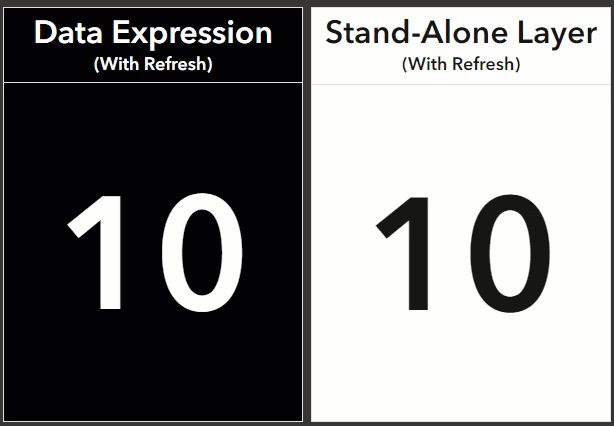 Data Expression
(With Refresh)

10

Stand-Alone Layer
(With Refresh)

10